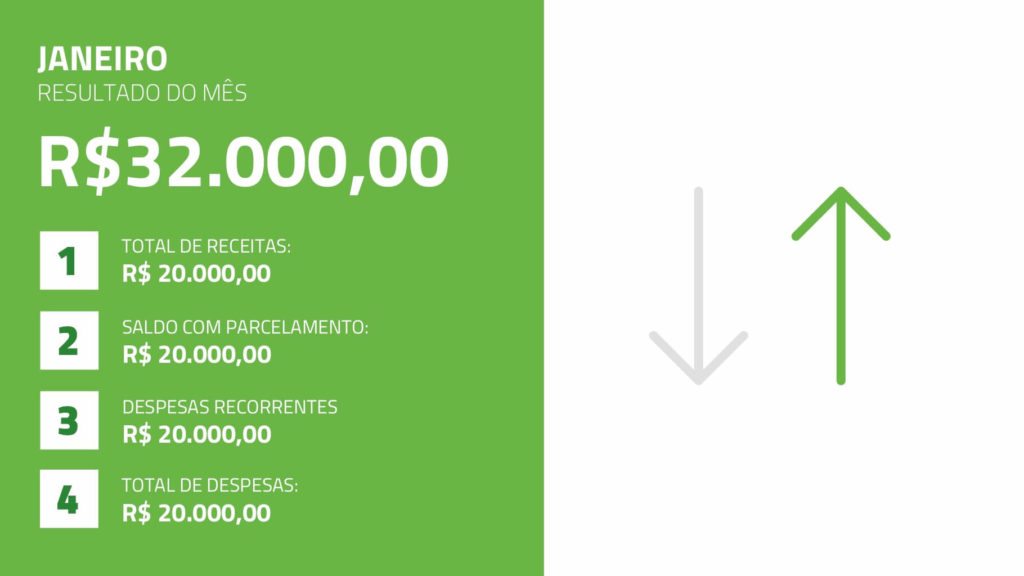 JANEIRO
RESULTADO DO MÊS

R$32.000,00

1
TOTAL DE RECEITAS:
R$ 20.000,00

2
SALDO COM PARCELAMENTO:
R$ 20.000,00

3
DESPESAS RECORRENTES
R$ 20.000,00

4
TOTAL DE DESPESAS:
R$ 20.000,00